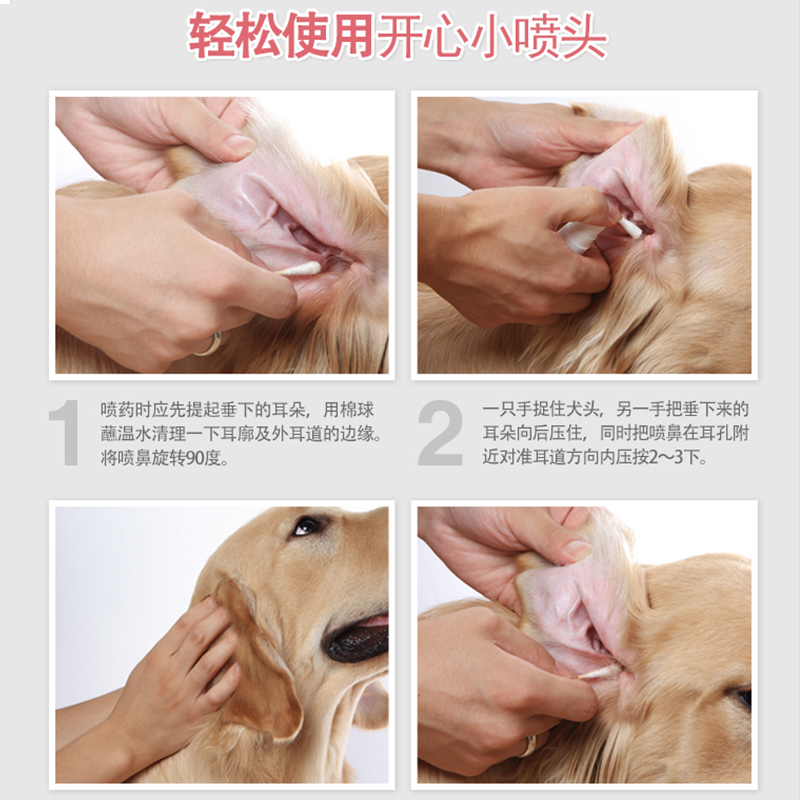 轻松使用开心小喷头

1 喷药时应先提起垂下的耳朵，用棉球蘸温水清理一下耳廓及外耳道的边缘。将喷鼻旋转90度。

2 一只手捉住犬头，另一手把垂下来的耳朵向后压住，同时把喷鼻在耳孔附近对准耳道方向内压按2～3下。